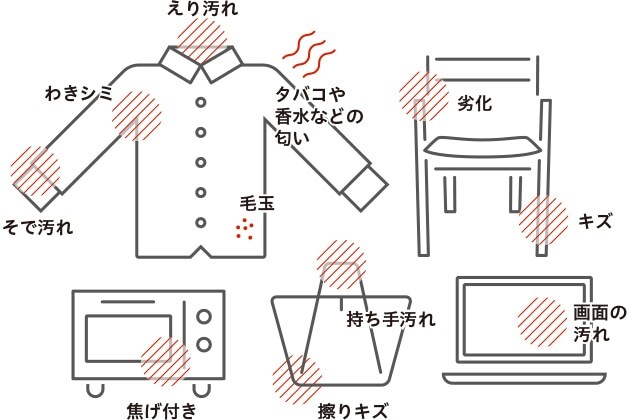 えり汚れ

わきシミ

タバコや香水などの匂い

劣化

そで汚れ

毛玉

キズ

持ち手汚れ

画面の汚れ

焦げ付き

擦りキズ