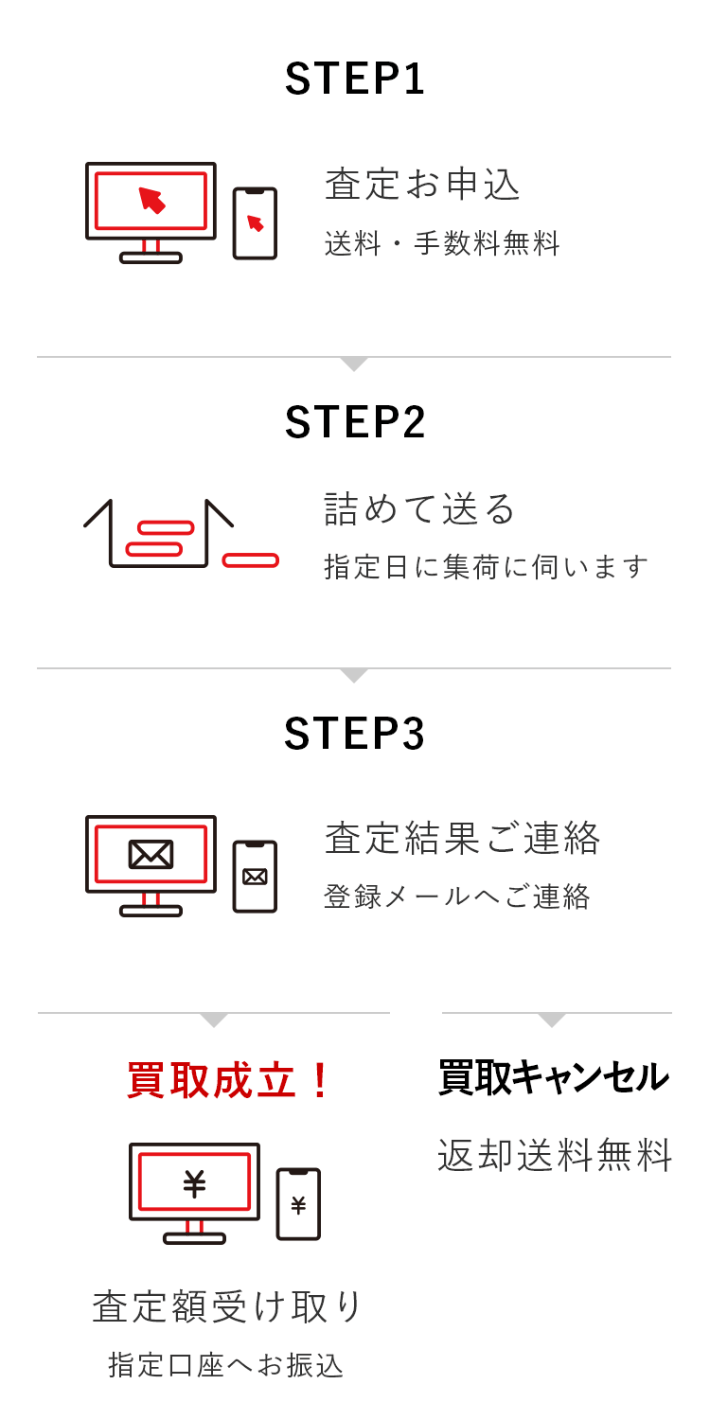 STEP1

査定お申込

送料・手数料無料

STEP2

詰めて送る

指定日に集荷に伺います

STEP3

査定結果ご連絡

登録メールへご連絡

買取成立！

¥

¥

査定額受け取り

指定口座へお振込

買取キャンセル

返却送料無料